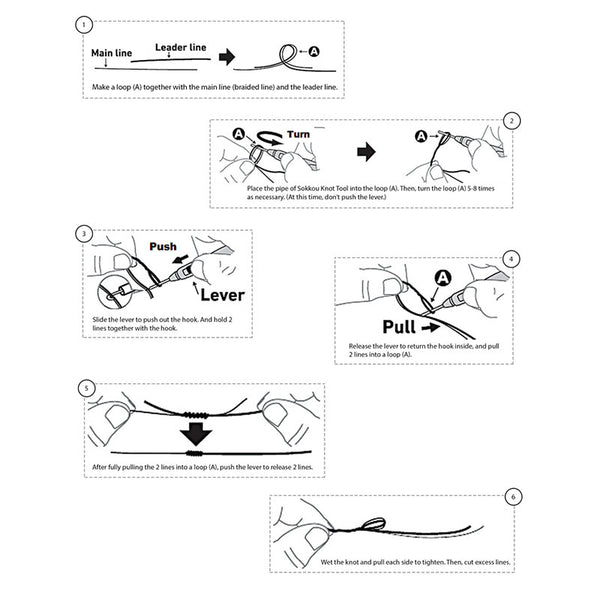 1

Main line

Leader line

A

Make a loop (A) together with the main line (braided line) and the leader line.

2

A

Turn

A

Place the pipe of Sokkou Knot Tool into the loop (A). Then, turn the loop (A) 5-8 times as necessary. (At this time, don't push the lever.)

3

Push

Lever

Slide the lever to push out the hook. And hold 2 lines together with the hook.

4

A

Pull

Release the lever to return the hook inside, and pull 2 lines into a loop (A).

5

After fully pulling the 2 lines into a loop (A), push the lever to release 2 lines.

6

Wet the knot and pull each side to tighten. Then, cut excess lines.